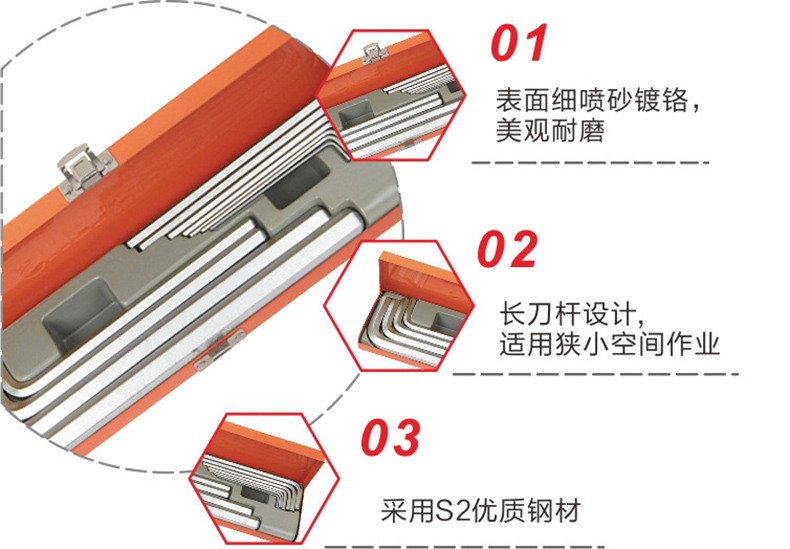 01

表面细喷砂镀铬，美观耐磨

02

长刀杆设计，适用狭小空间作业

03

采用S2优质钢材