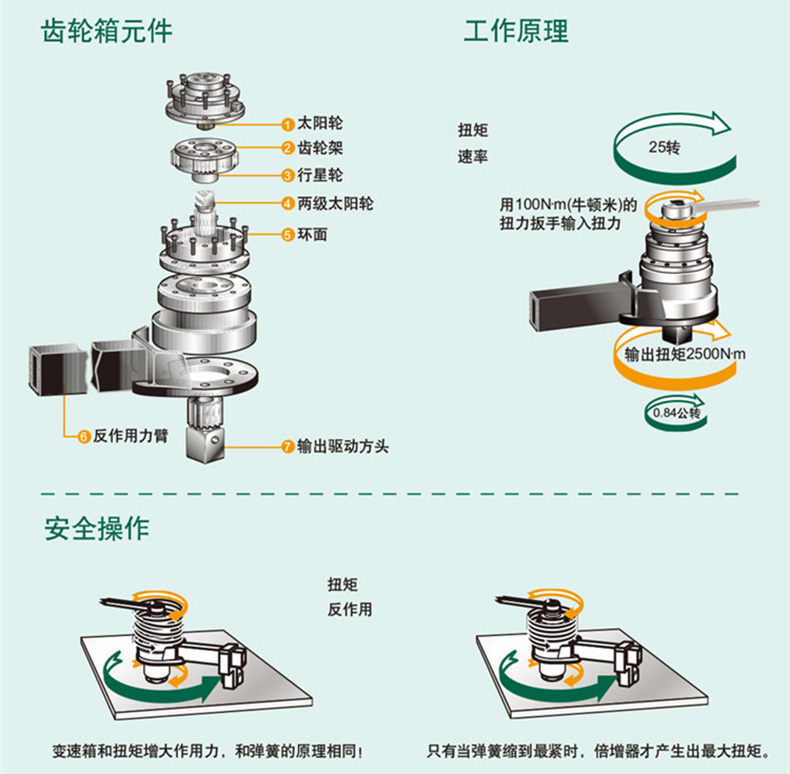 齿轮箱元件

1 太阳轮
2 齿轮架
3 行星轮
4 两级太阳轮
5 环面
6 反作用力臂
7 输出驱动方头

工作原理

扭矩
速率

25转

用100N·m(牛顿米)的扭力扳手输入扭力

输出扭矩2500N·m

0.84公转

安全操作

扭矩
反作用

变速箱和扭矩增大作用力，和弹簧的原理相同!

只有当弹簧缩到最紧时，倍增器才产生出最大扭矩。