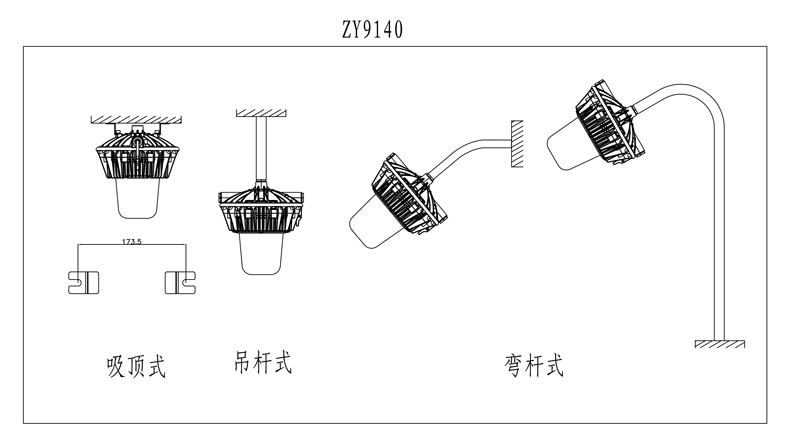 ZY9140

173.5

吸顶式

吊杆式

弯杆式