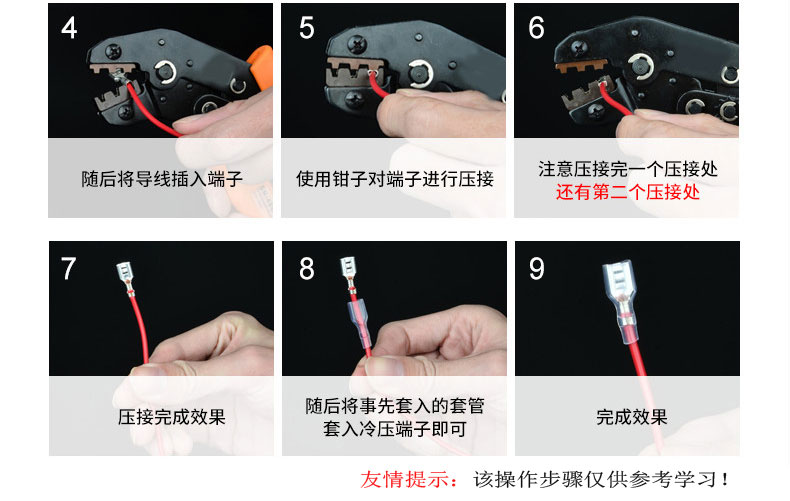 4
随后将导线插入端子

5
使用钳子对端子进行压接

6
注意压接完一个压接处
还有第二个压接处

7
压接完成效果

8
随后将事先套入的套管
套入冷压端子即可

9
完成效果

友情提示：该操作步骤仅供参考学习！