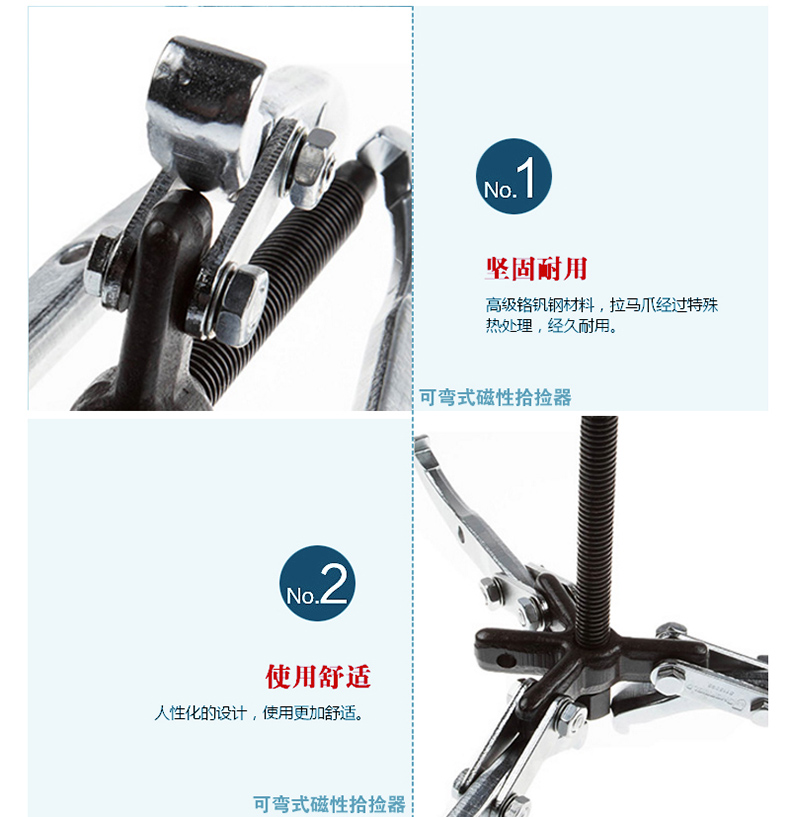 No.1

坚固耐用

高级铬钒钢材料，拉马爪经过特殊热处理，经久耐用。

可弯式磁性拾捡器

No.2

使用舒适

人性化的设计，使用更加舒适。

可弯式磁性拾捡器