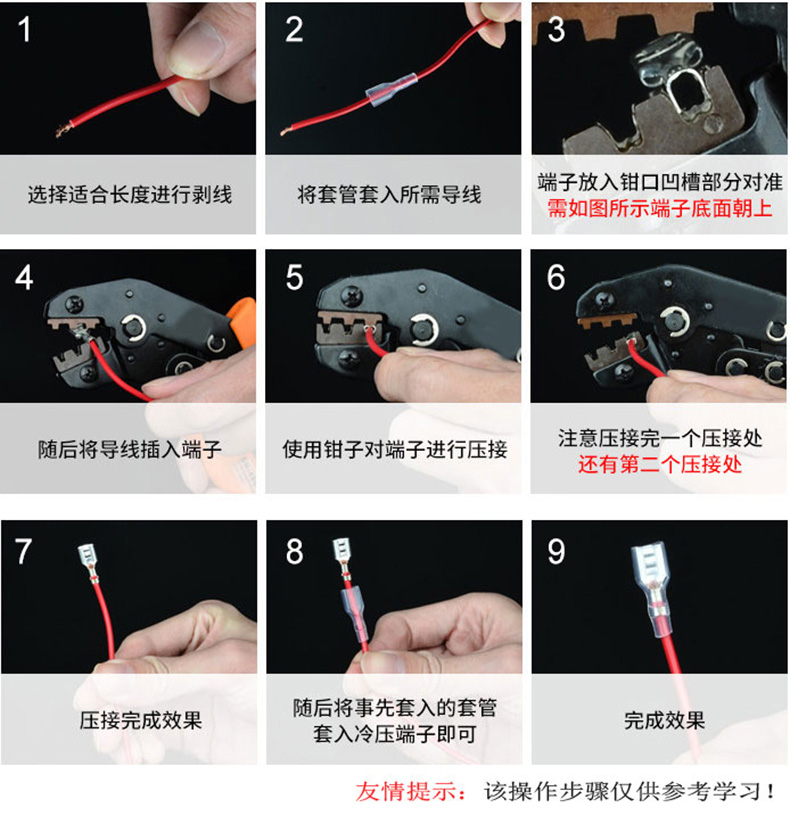 1

选择适合长度进行剥线

2

将套管套入所需导线

3

端子放入钳口凹槽部分对准
需如图所示端子底面朝上

4

随后将导线插入端子

5

使用钳子对端子进行压接

6

注意压接完一个压接处
还有第二个压接处

7

压接完成效果

8

随后将事先套入的套管
套入冷压端子即可

9

完成效果

友情提示：该操作步骤仅供参考学习！