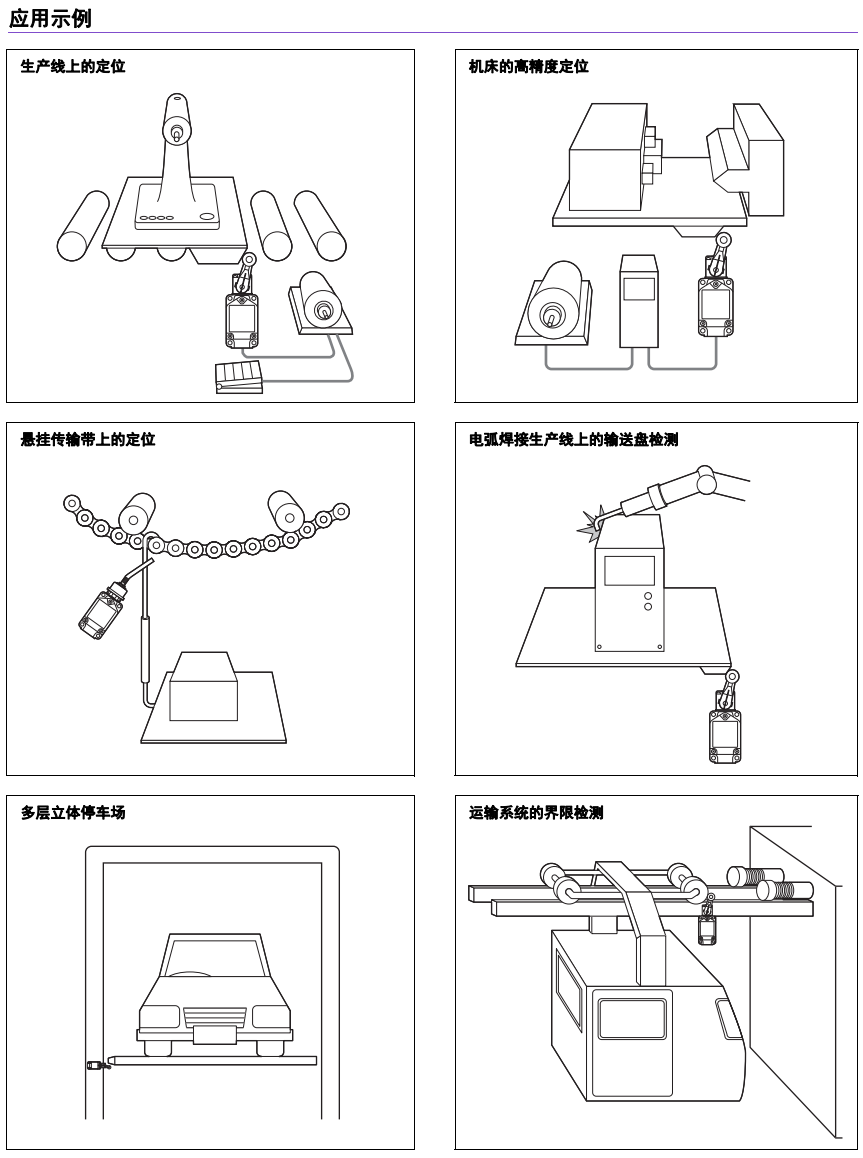 应用示例

生产线上的定位

机床的高精度定位

悬挂传输带上的定位

电弧焊接生产线上的输送盘检测

多层立体停车场

运输系统的界限检测