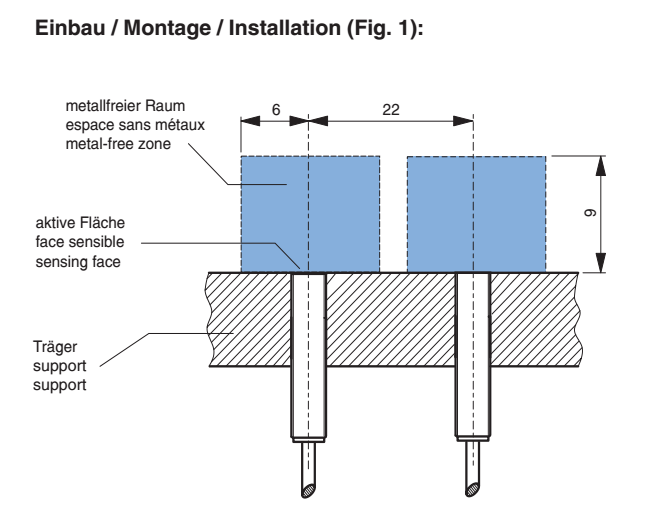 Einbau / Montage / Installation (Fig. 1):

metallfreier Raum
espace sans métaux
metal-free zone

6

22

9

aktive Fläche
face sensible
sensing face

Träger
support
support