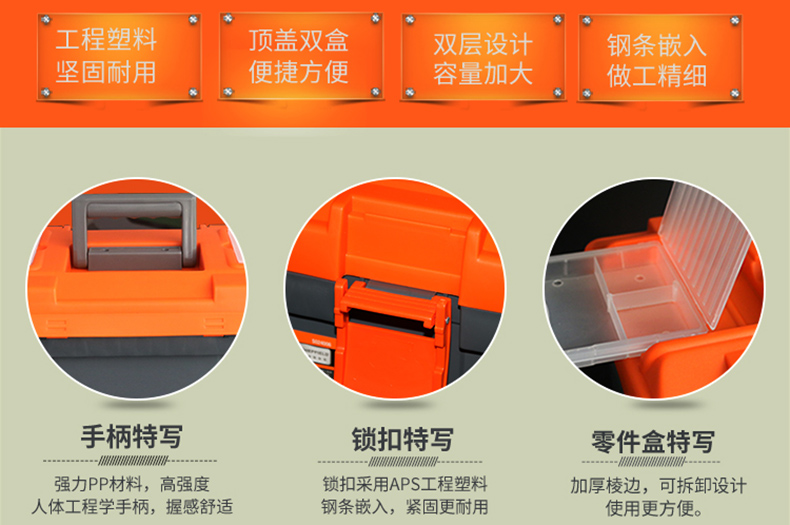 工程塑料
坚固耐用

顶盖双盒
便捷方便

双层设计
容量加大

钢条嵌入
做工精细

手柄特写

强力PP材料，高强度
人体工程学手柄，握感舒适

锁扣特写

锁扣采用APS工程塑料
钢条嵌入，紧固更耐用

零件盒特写

加厚棱边，可拆卸设计
使用更方便。