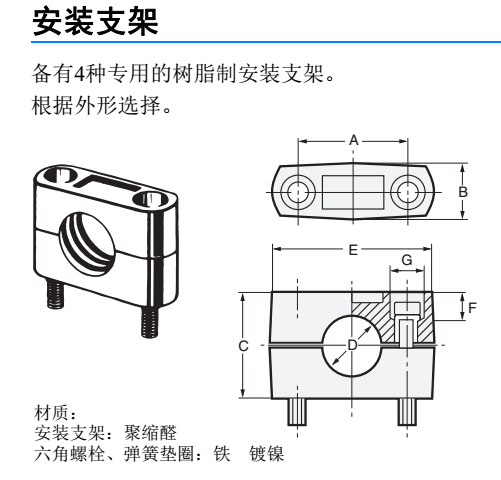 安装支架

备有4种专用的树脂制安装支架。
根据外形选择。

A
B
E
G
F
C
D

材质:
安装支架：聚缩醛
六角螺栓、弹簧垫圈：铁　镀镍