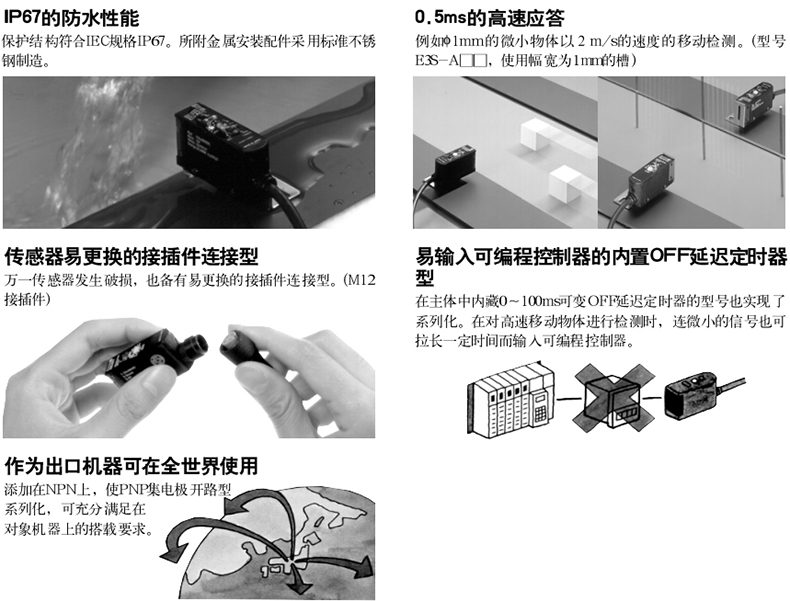 IP67的防水性能

保护结构符合IEC规格IP67。所附金属安装配件采用标准不锈钢制造。

传感器易更换的接插件连接型

万一传感器发生破损，也备有易更换的接插件连接型。(M12接插件)

作为出口机器可在全世界使用

添加在NPN上，使PNP集电极开路型系列化，可充分满足在对象机器上的搭载要求。

0.5ms的高速应答

例如ϕ1mm的微小物体以2 m/s的速度的移动检测。(型号E3S-A□□，使用幅宽为1mm的槽)

易输入可编程控制器的内置OFF延迟定时器型

在主体中内藏0～100ms可变OFF延迟定时器的型号也实现了系列化。在对高速移动物体进行检测时，连微小的信号也可拉长一定时间而输入可编程控制器。