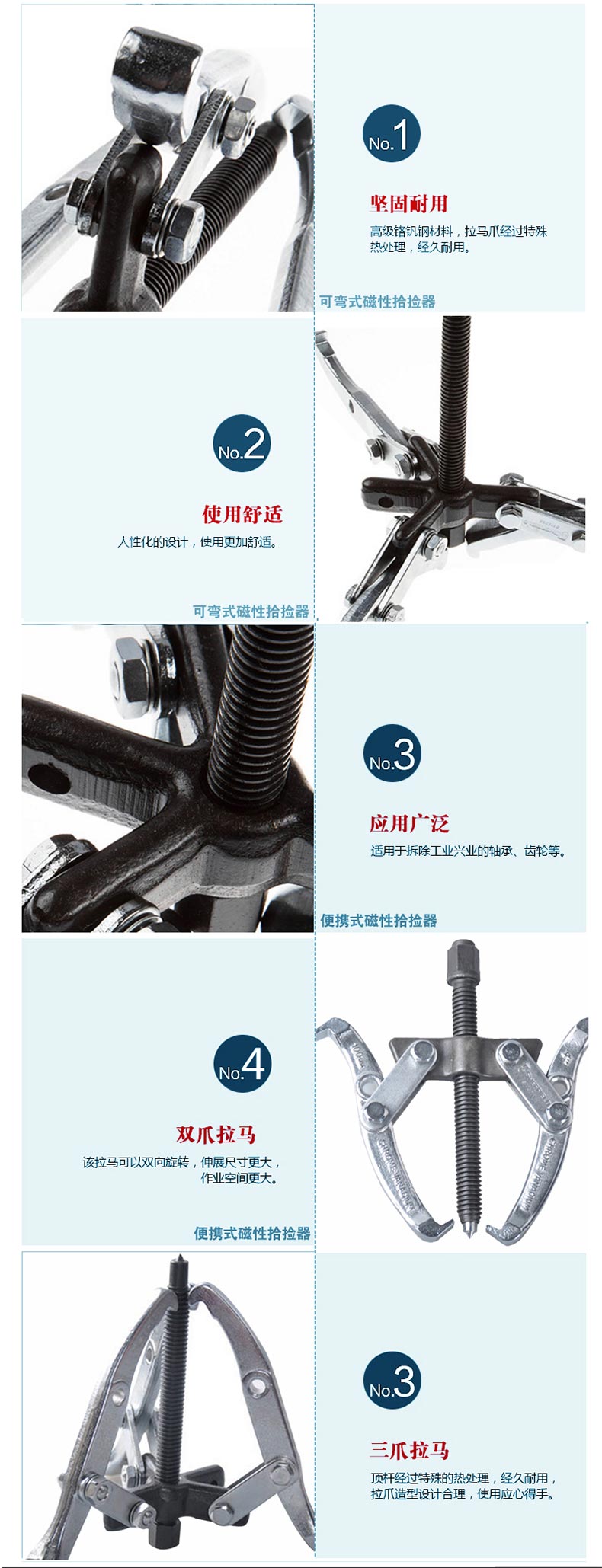 No.1

坚固耐用

高级铬钒钢材料，拉马爪经过特殊热处理，经久耐用。

可弯式磁性拾捡器

No.2

使用舒适

人性化的设计，使用更加舒适。

可弯式磁性拾捡器

No.3

应用广泛

适用于拆除工业兴业的轴承、齿轮等。

便携式磁性拾捡器

No.4

双爪拉马

该拉马可以双向旋转，伸展尺寸更大，作业空间更大。

便携式磁性拾捡器

No.3

三爪拉马

顶杆经过特殊的热处理，经久耐用，拉爪造型设计合理，使用应心得手。