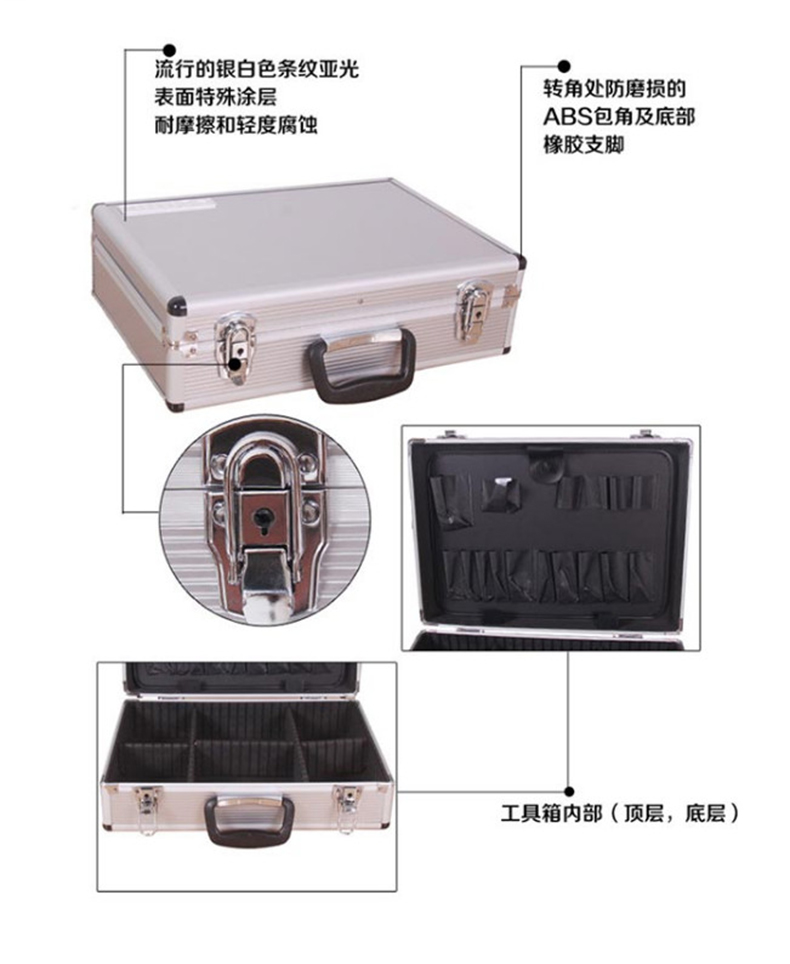 流行的银白色条纹亚光
表面特殊涂层
耐摩擦和轻度腐蚀

转角处防磨损的
ABS包角及底部
橡胶支脚

工具箱内部（顶层，底层）