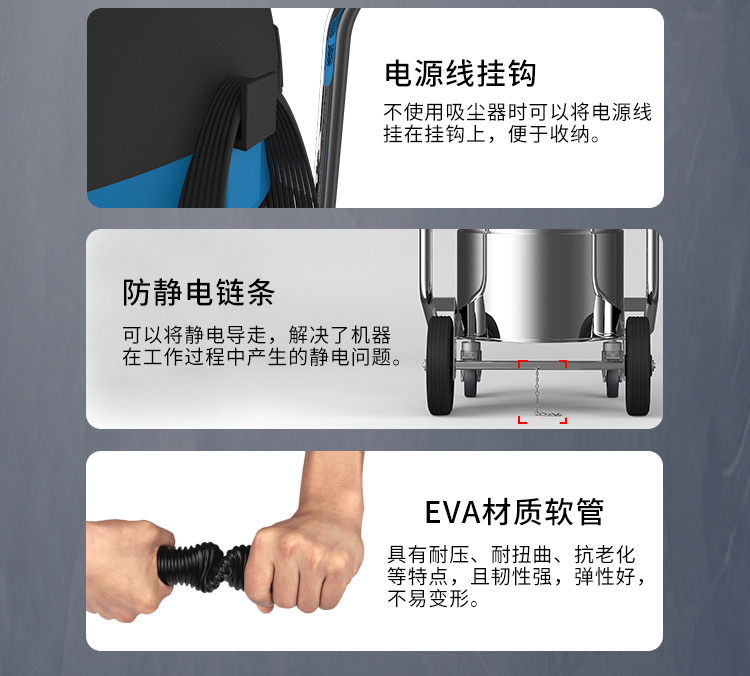 电源线挂钩

不使用吸尘器时可以将电源线挂在挂钩上，便于收纳。

防静电链条

可以将静电导走，解决了机器在工作过程中产生的静电问题。

EVA材质软管

具有耐压、耐扭曲、抗老化等特点，且韧性强，弹性好，不易变形。