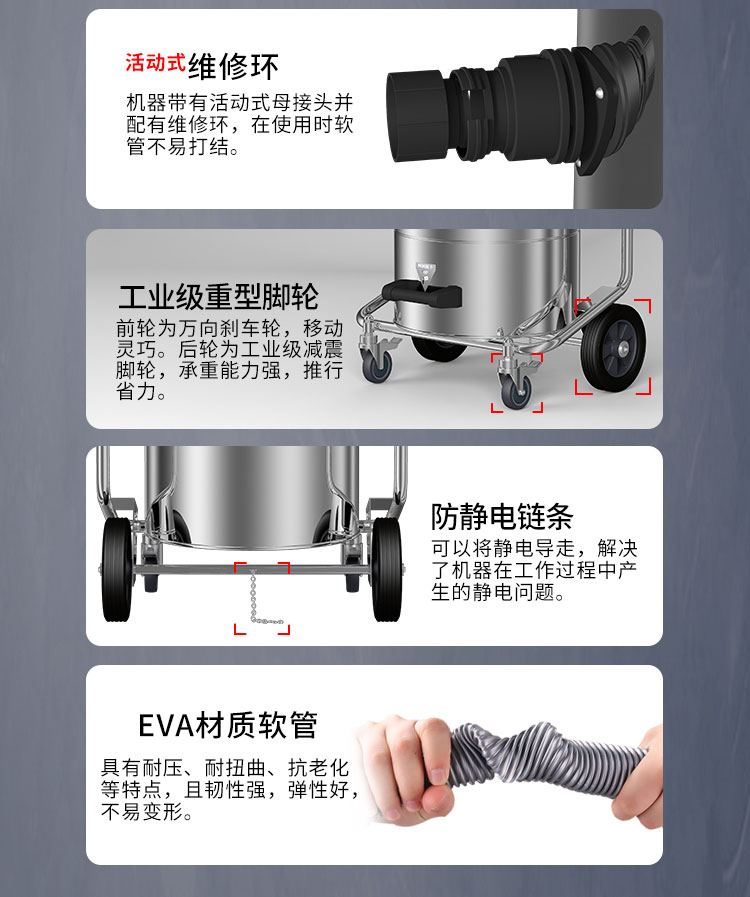 活动式维修环
机器带有活动式母接头并配有维修环，在使用时软管不易打结。

工业级重型脚轮
前轮为万向刹车轮，移动灵巧。后轮为工业级减震脚轮，承重能力强，推行省力。

防静电链条
可以将静电导走，解决了机器在工作过程中产生的静电问题。

EVA材质软管
具有耐压、耐扭曲、抗老化等特点，且韧性强，弹性好，不易变形。