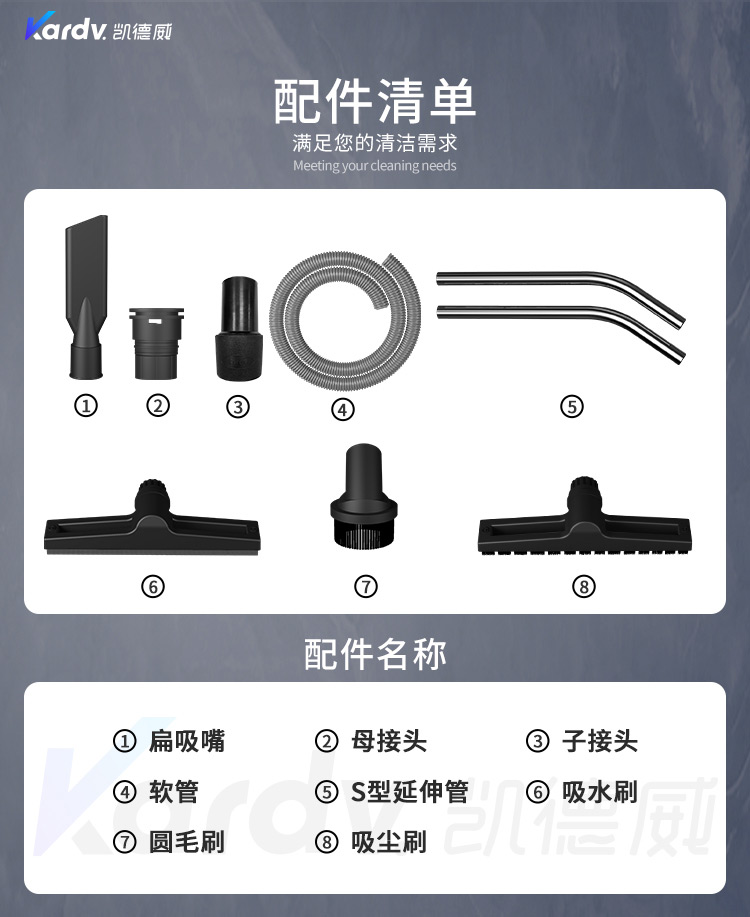 Kardv. 凯德威

配件清单
满足您的清洁需求
Meeting your cleaning needs

① ② ③ ④ ⑤
⑥ ⑦ ⑧

配件名称

① 扁吸嘴 ② 母接头 ③ 子接头
④ 软管 ⑤ S型延伸管 ⑥ 吸水刷
⑦ 圆毛刷 ⑧ 吸尘刷

Kardv 凯德威