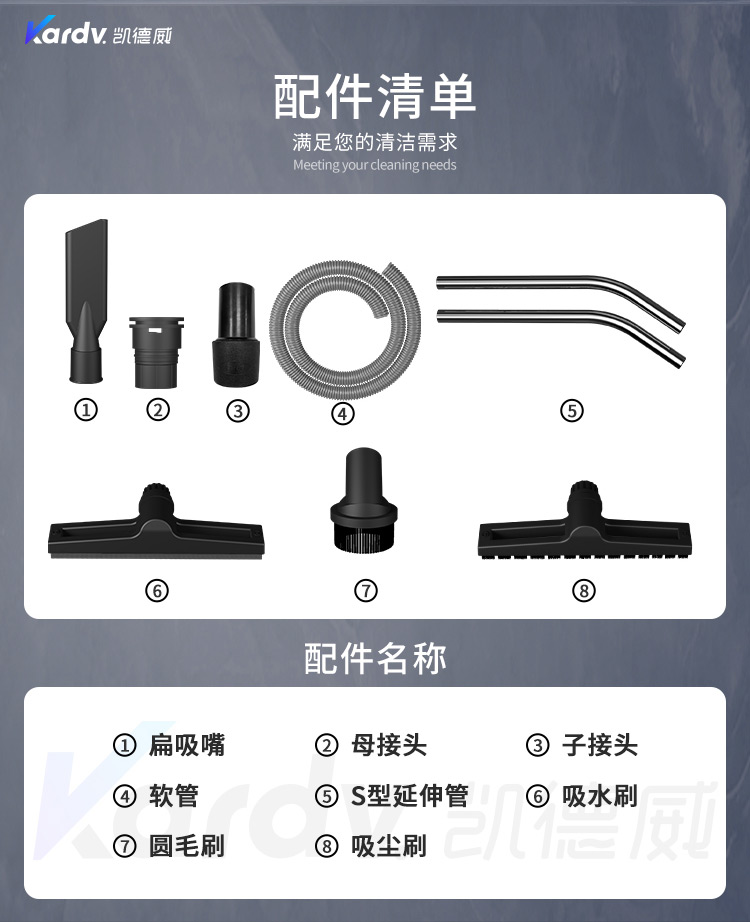 Kardv. 凯德威

配件清单
满足您的清洁需求
Meeting your cleaning needs

①
②
③
④
⑤
⑥
⑦
⑧

配件名称

① 扁吸嘴
② 母接头
③ 子接头
④ 软管
⑤ S型延伸管
⑥ 吸水刷
⑦ 圆毛刷
⑧ 吸尘刷

Kardv 凯德威