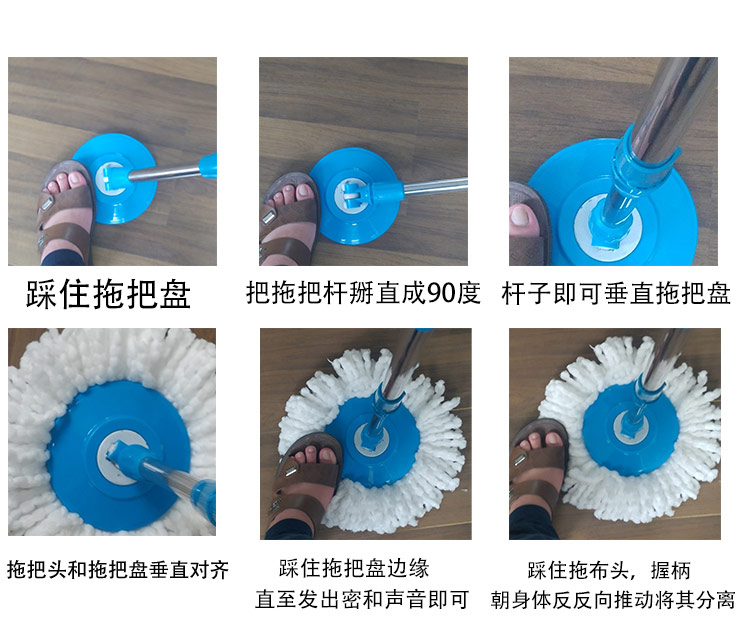 踩住拖把盘

把拖把杆掰直成90度

杆子即可垂直拖把盘

拖把头和拖把盘垂直对齐

踩住拖把盘边缘
直至发出密和声音即可

踩住拖布头，握柄
朝身体反反向推动将其分离