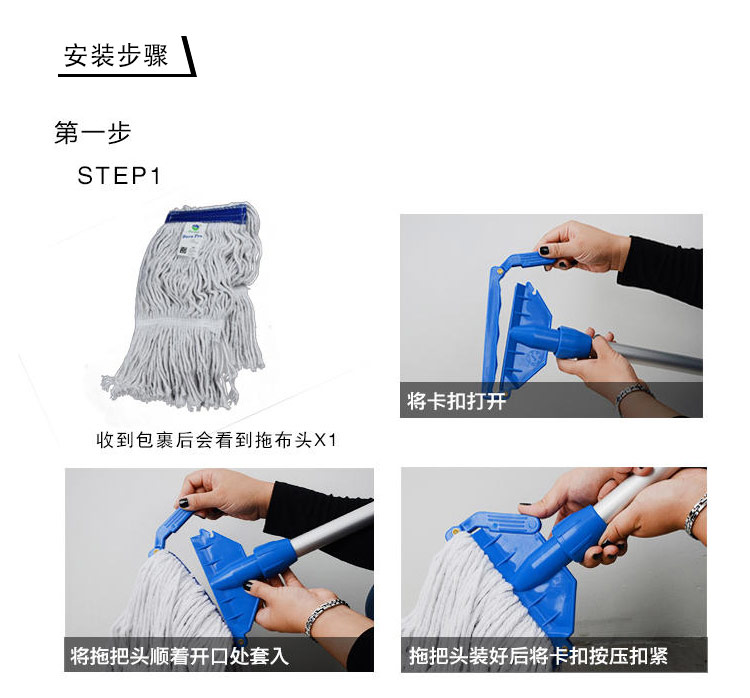 安装步骤

第一步
STEP1

收到包裹后会看到拖布头X1

将卡扣打开

将拖把头顺着开口处套入

拖把头装好后将卡扣按压扣紧