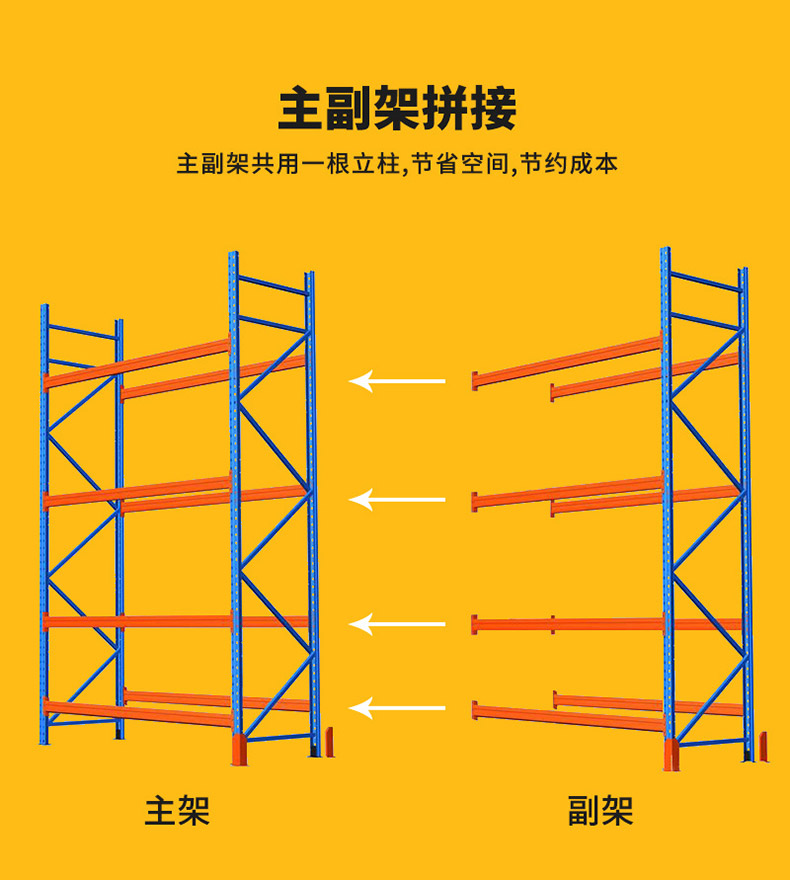 主副架拼接

主副架共用一根立柱,节省空间,节约成本

主架

副架