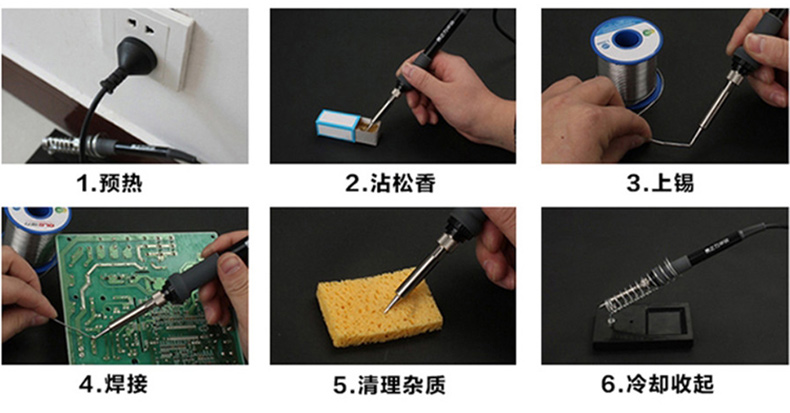 1.预热

2.沾松香

3.上锡

4.焊接

5.清理杂质

6.冷却收起