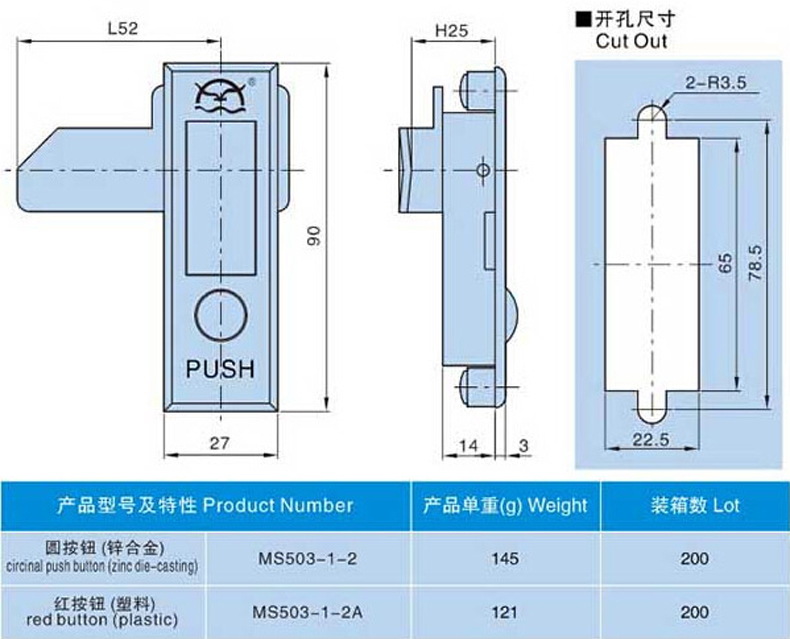 L52

®

PUSH

90

27

H25

14

3

■开孔尺寸
Cut Out

2-R3.5

65

78.5

22.5

| 产品型号及特性 Product Number | | 产品单重(g) Weight | 装箱数 Lot |
|---|---|---|---|
| 圆按钮 (锌合金) circinal push button (zinc die-casting) | MS503-1-2 | 145 | 200 |
| 红按钮 (塑料) red button (plastic) | MS503-1-2A | 121 | 200 |