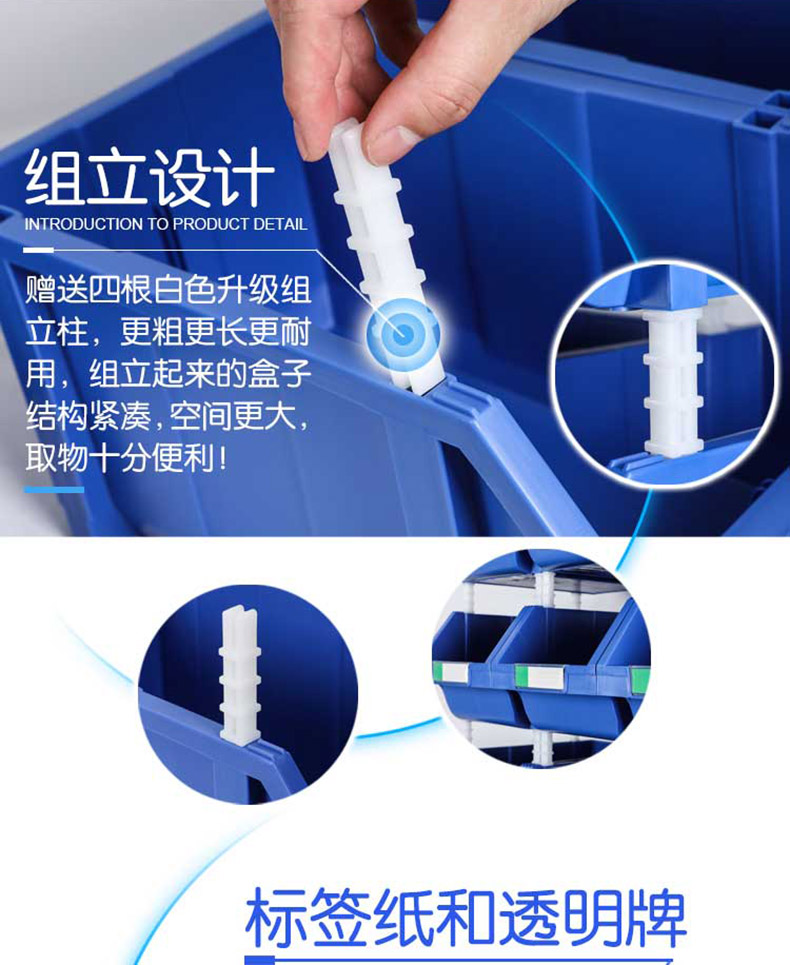 组立设计
INTRODUCTION TO PRODUCT DETAIL

赠送四根白色升级组立柱，更粗更长更耐用，组立起来的盒子结构紧凑，空间更大，取物十分便利！

标签纸和透明牌