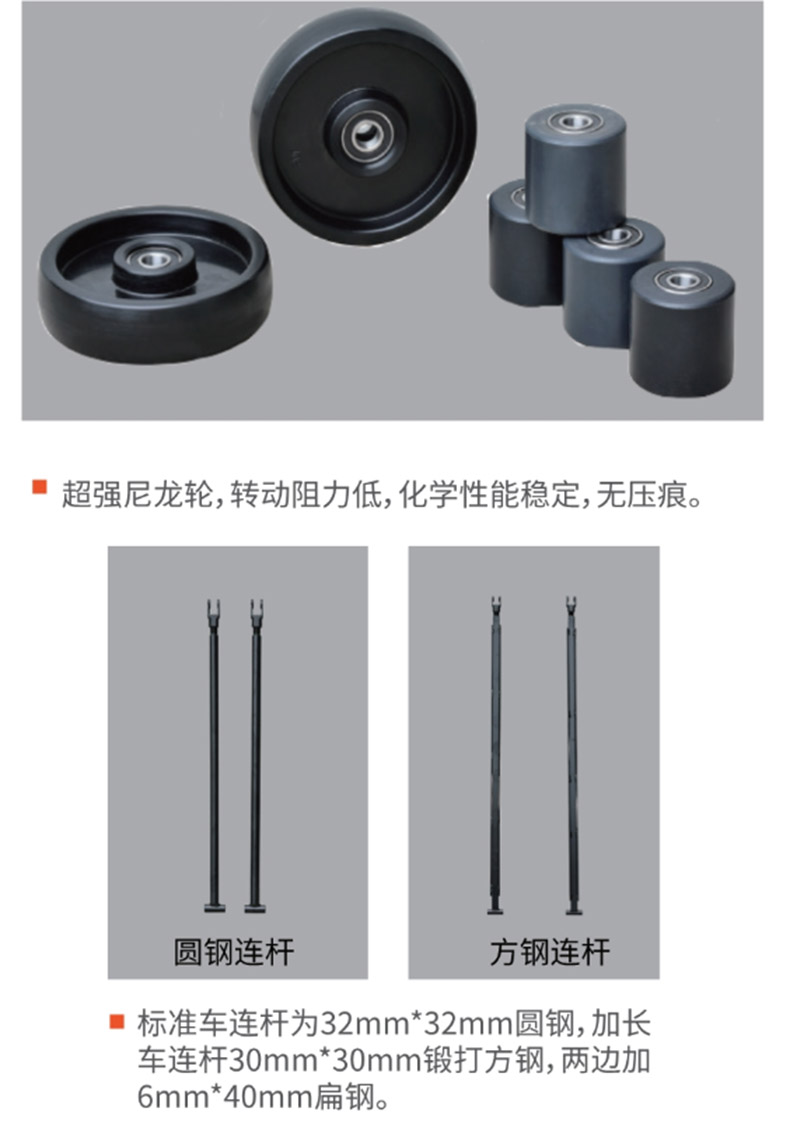 超强尼龙轮，转动阻力低，化学性能稳定，无压痕。

圆钢连杆

方钢连杆

标准车连杆为32mm*32mm圆钢，加长车连杆30mm*30mm锻打方钢，两边加6mm*40mm扁钢。