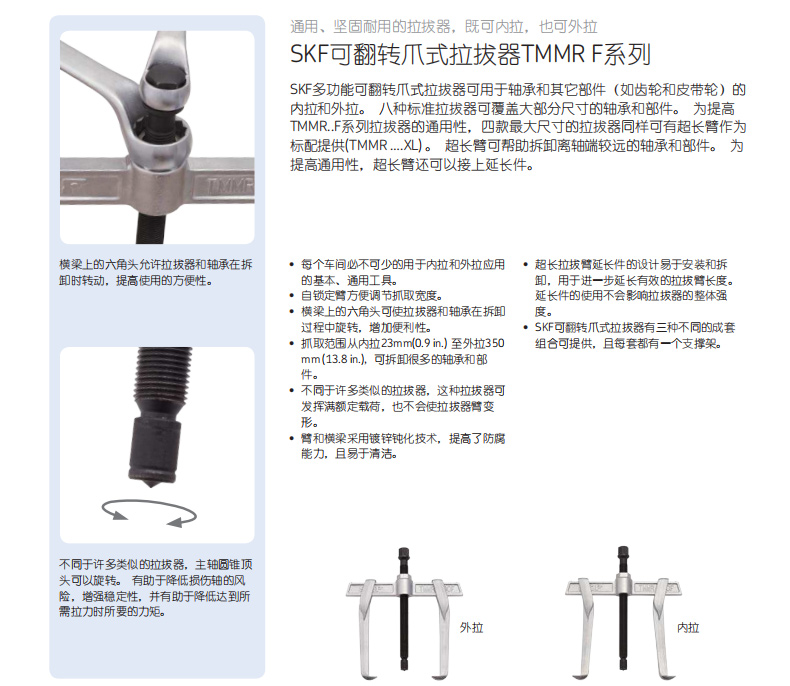 TMMR

横梁上的六角头允许拉拔器和轴承在拆卸时转动，提高使用的方便性。

不同于许多类似的拉拔器，主轴圆锥顶头可以旋转。 有助于降低损伤轴的风险，增强稳定性，并有助于降低达到所需拉力时所要的力矩。

通用、坚固耐用的拉拔器，既可内拉，也可外拉

SKF可翻转爪式拉拔器TMMR F系列

SKF多功能可翻转爪式拉拔器可用于轴承和其它部件（如齿轮和皮带轮）的内拉和外拉。 八种标准拉拔器可覆盖大部分尺寸的轴承和部件。 为提高TMMR..F系列拉拔器的通用性，四款最大尺寸的拉拔器同样可有超长臂作为标配提供(TMMR ....XL) 。 超长臂可帮助拆卸离轴端较远的轴承和部件。 为提高通用性，超长臂还可以接上延长件。

• 每个车间必不可少的用于内拉和外拉应用的基本、通用工具。
• 自锁定臂方便调节抓取宽度。
• 横梁上的六角头可使拉拔器和轴承在拆卸过程中旋转，增加便利性。
• 抓取范围从内拉23mm(0.9 in.) 至外拉350 mm (13.8 in.)，可拆卸很多的轴承和部件。
• 不同于许多类似的拉拔器，这种拉拔器可发挥满额定载荷，也不会使拉拔器臂变形。
• 臂和横梁采用镀锌钝化技术，提高了防腐能力，且易于清洁。

• 超长拉拔臂延长件的设计易于安装和拆卸，用于进一步延长有效的拉拔臂长度。 延长件的使用不会影响拉拔器的整体强度。
• SKF可翻转爪式拉拔器有三种不同的成套组合可提供，且每套都有一个支撑架。

外拉

内拉