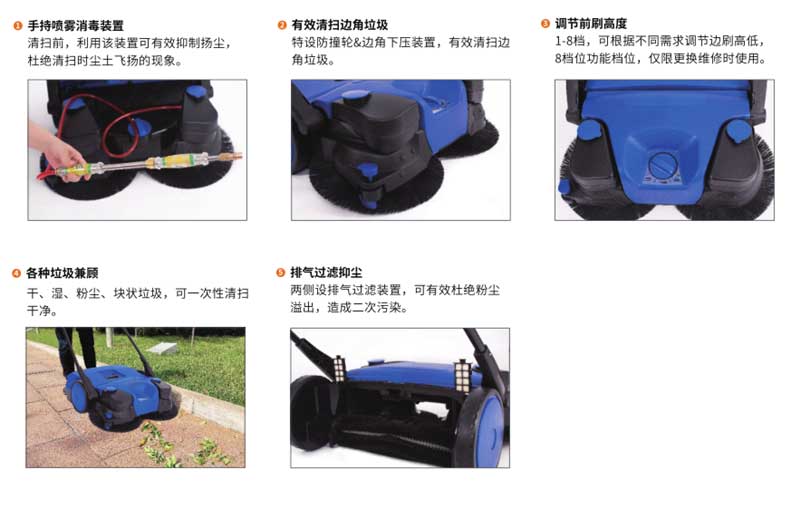 ❶ 手持喷雾消毒装置
清扫前，利用该装置可有效抑制扬尘，杜绝清扫时尘土飞扬的现象。

❷ 有效清扫边角垃圾
特设防撞轮&边角下压装置，有效清扫边角垃圾。

❸ 调节前刷高度
1-8档，可根据不同需求调节边刷高低，8档位功能档位，仅限更换维修时使用。

❹ 各种垃圾兼顾
干、湿、粉尘、块状垃圾，可一次性清扫干净。

❺ 排气过滤抑尘
两侧设排气过滤装置，可有效杜绝粉尘溢出，造成二次污染。