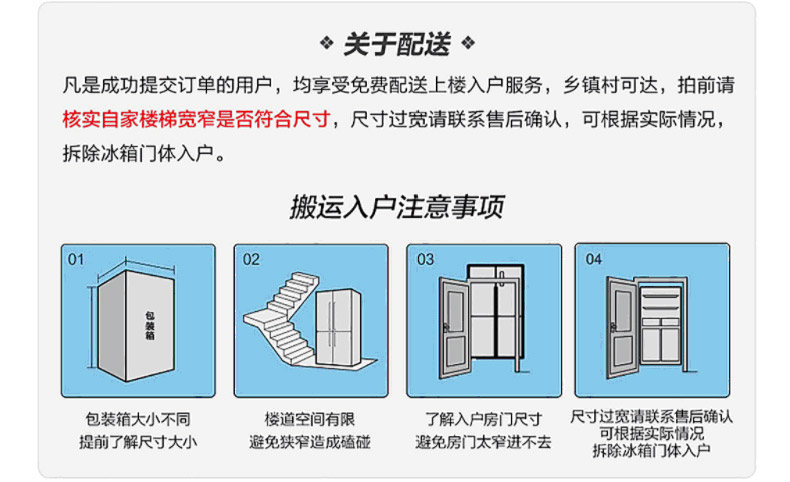 ❖ 关于配送 ❖

凡是成功提交订单的用户，均享受免费配送上楼入户服务，乡镇村可达，拍前请核实自家楼梯宽窄是否符合尺寸，尺寸过宽请联系售后确认，可根据实际情况，拆除冰箱门体入户。

搬运入户注意事项

01

包装箱

包装箱大小不同
提前了解尺寸大小

02

楼道空间有限
避免狭窄造成磕碰

03

了解入户房门尺寸
避免房门太窄进不去

04

尺寸过宽请联系售后确认
可根据实际情况
拆除冰箱门体入户