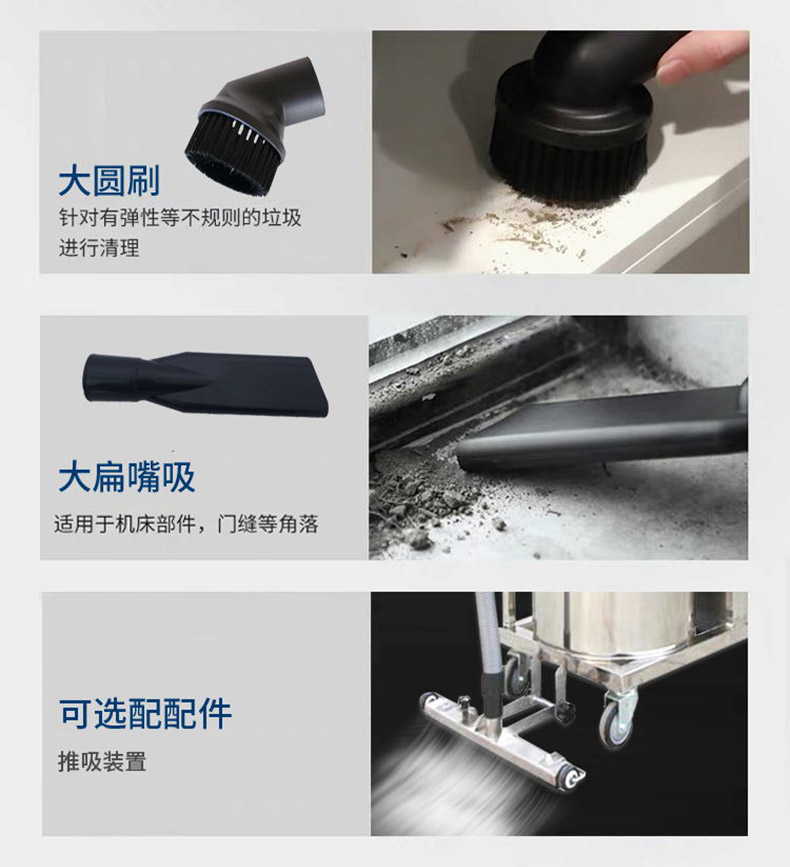 大圆刷
针对有弹性等不规则的垃圾进行清理

大扁嘴吸
适用于机床部件，门缝等角落

可选配配件
推吸装置