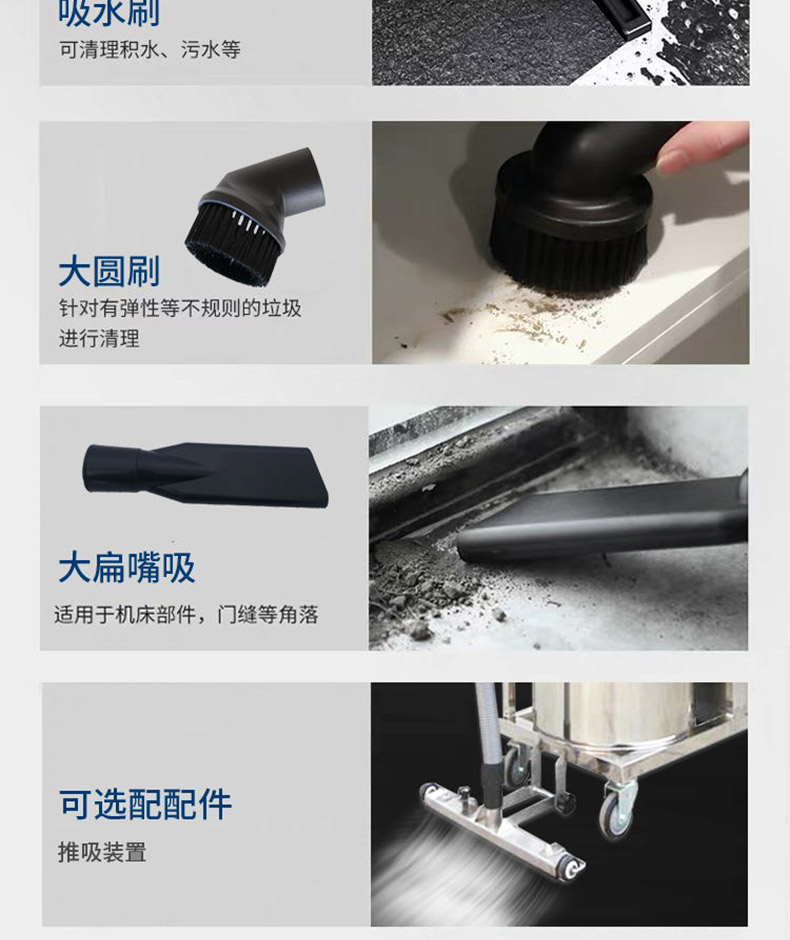 吸水刷
可清理积水、污水等

大圆刷
针对有弹性等不规则的垃圾进行清理

大扁嘴吸
适用于机床部件，门缝等角落

可选配配件
推吸装置