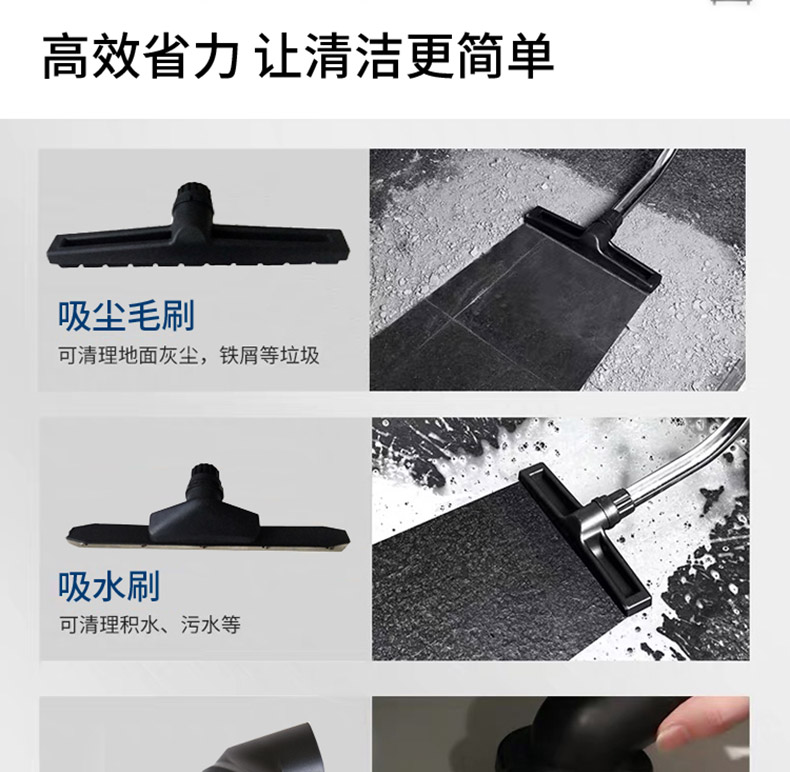 高效省力 让清洁更简单

吸尘毛刷

可清理地面灰尘，铁屑等垃圾

吸水刷

可清理积水、污水等