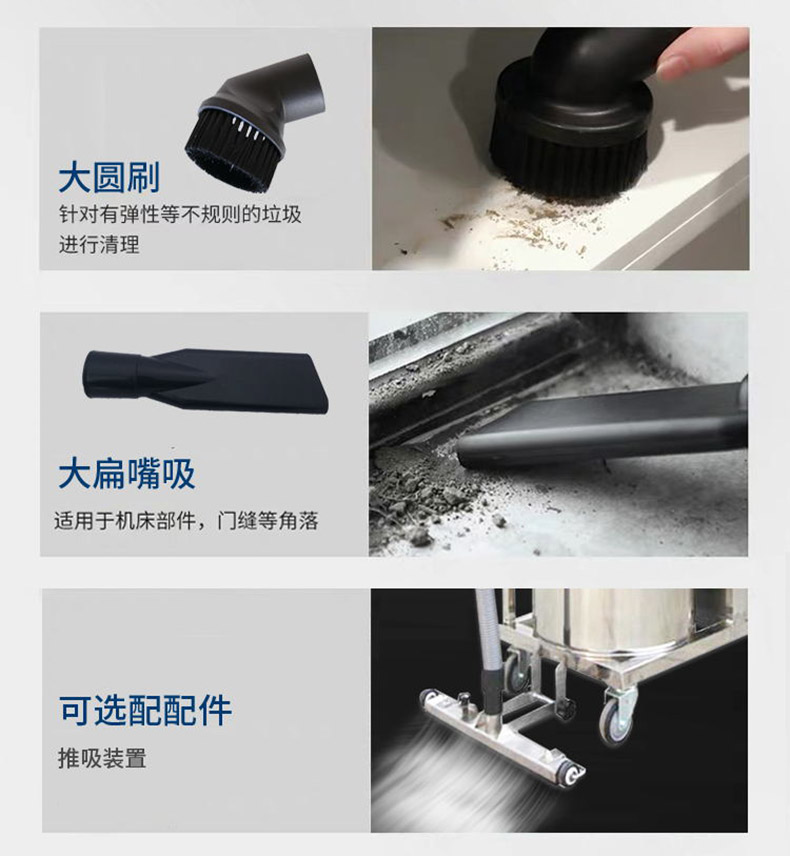 大圆刷
针对有弹性等不规则的垃圾进行清理

大扁嘴吸
适用于机床部件，门缝等角落

可选配配件
推吸装置