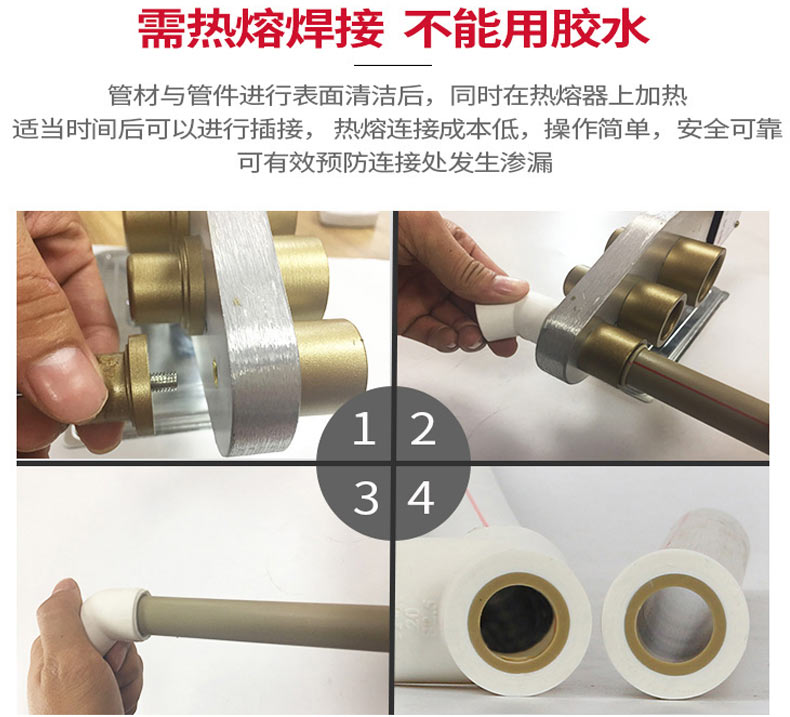 需热熔焊接 不能用胶水

管材与管件进行表面清洁后，同时在热熔器上加热
适当时间后可以进行插接， 热熔连接成本低，操作简单，安全可靠
可有效预防连接处发生渗漏

1 2
3 4