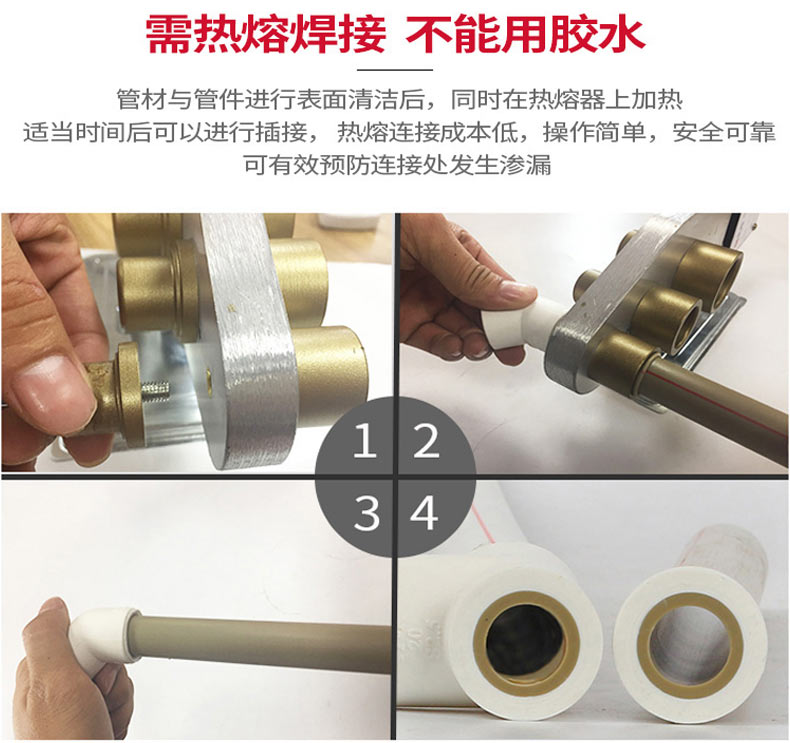 需热熔焊接 不能用胶水

管材与管件进行表面清洁后，同时在热熔器上加热
适当时间后可以进行插接， 热熔连接成本低，操作简单，安全可靠
可有效预防连接处发生渗漏

1 2
3 4