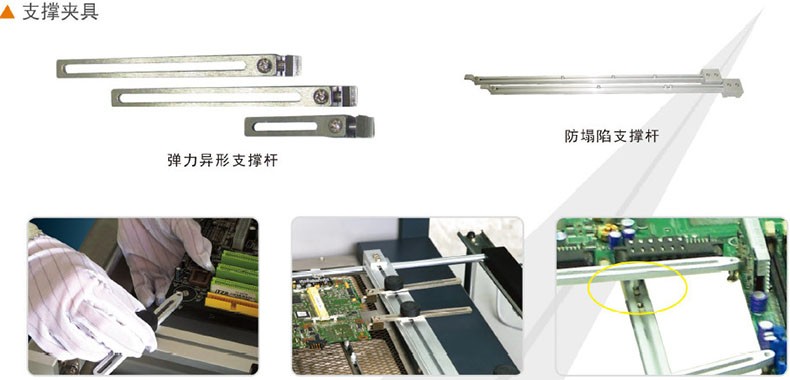 ▲ 支撑夹具

弹力异形支撑杆

防塌陷支撑杆