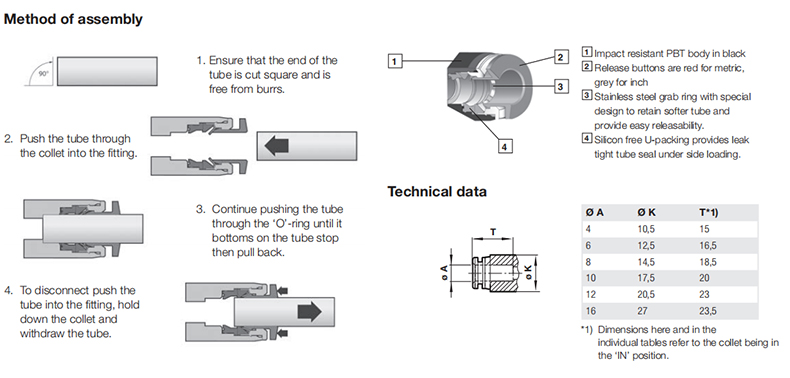 Method of assembly

90°

1. Ensure that the end of the tube is cut square and is free from burrs.

2. Push the tube through the collet into the fitting.

3. Continue pushing the tube through the 'O'-ring until it bottoms on the tube stop then pull back.

4. To disconnect push the tube into the fitting, hold down the collet and withdraw the tube.

1

2

3

4

1 Impact resistant PBT body in black
2 Release buttons are red for metric, grey for inch
3 Stainless steel grab ring with special design to retain softer tube and provide easy releasability.
4 Silicon free U-packing provides leak tight tube seal under side loading.

Technical data

T

ø A

ø K

| Ø A | Ø K | T*1) |
|---|---|---|
| 4 | 10,5 | 15 |
| 6 | 12,5 | 16,5 |
| 8 | 14,5 | 18,5 |
| 10 | 17,5 | 20 |
| 12 | 20,5 | 23 |
| 16 | 27 | 23,5 |

*1) Dimensions here and in the individual tables refer to the collet being in the 'IN' position.