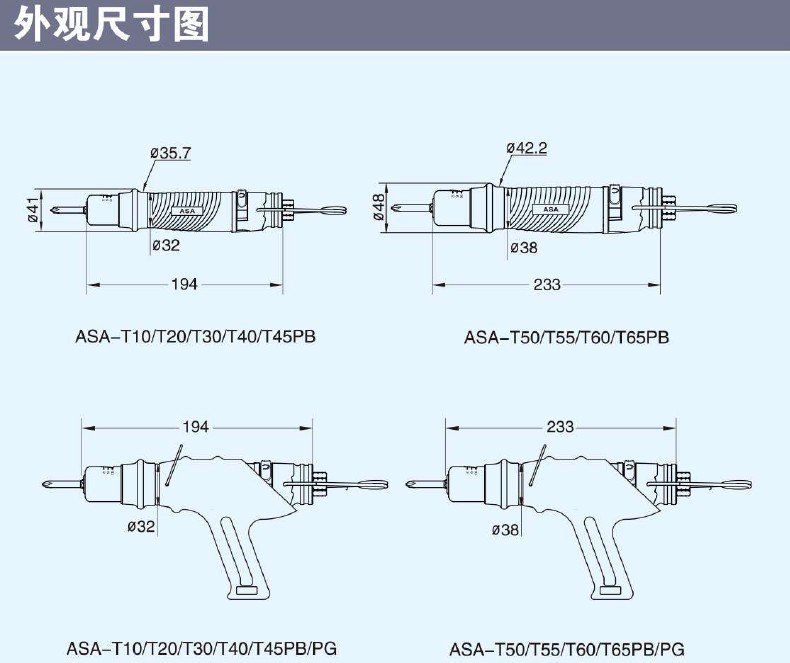 外观尺寸图

ø35.7
ø41
ASA
ø32
194
ASA-T10/T20/T30/T40/T45PB

ø42.2
ø48
ASA
ø38
233
ASA-T50/T55/T60/T65PB

194
ø32
ASA-T10/T20/T30/T40/T45PB/PG

233
ø38
ASA-T50/T55/T60/T65PB/PG