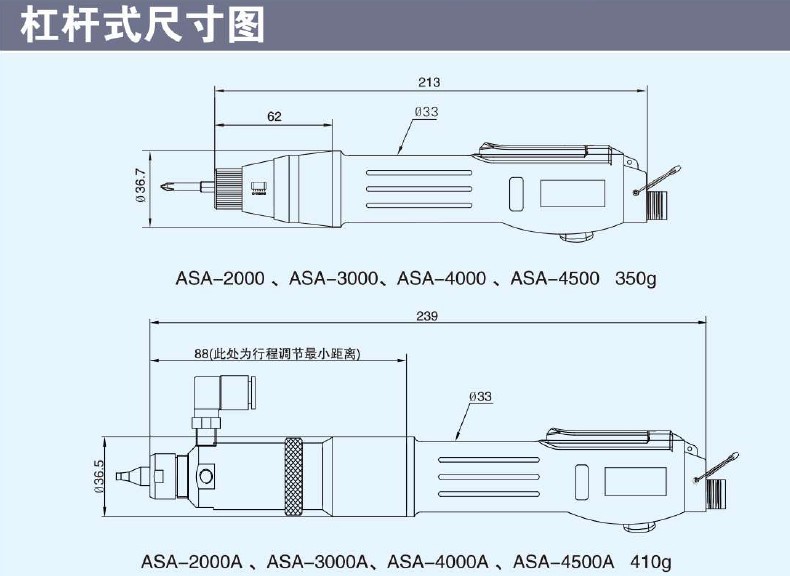 杠杆式尺寸图

213

62

Ø33

Ø36.7

ASA-2000 、ASA-3000、ASA-4000 、ASA-4500 350g

239

88(此处为行程调节最小距离)

Ø33

Ø36.5

ASA-2000A 、ASA-3000A、ASA-4000A 、ASA-4500A 410g