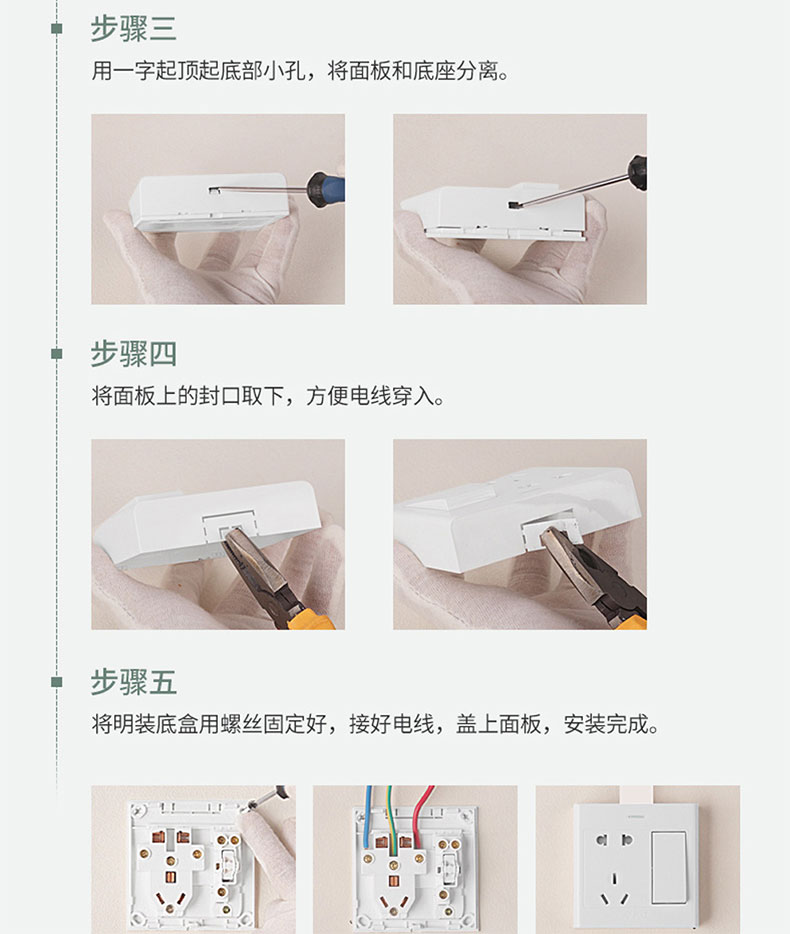 步骤三
用一字起顶起底部小孔，将面板和底座分离。

步骤四
将面板上的封口取下，方便电线穿入。

步骤五
将明装底盒用螺丝固定好，接好电线，盖上面板，安装完成。