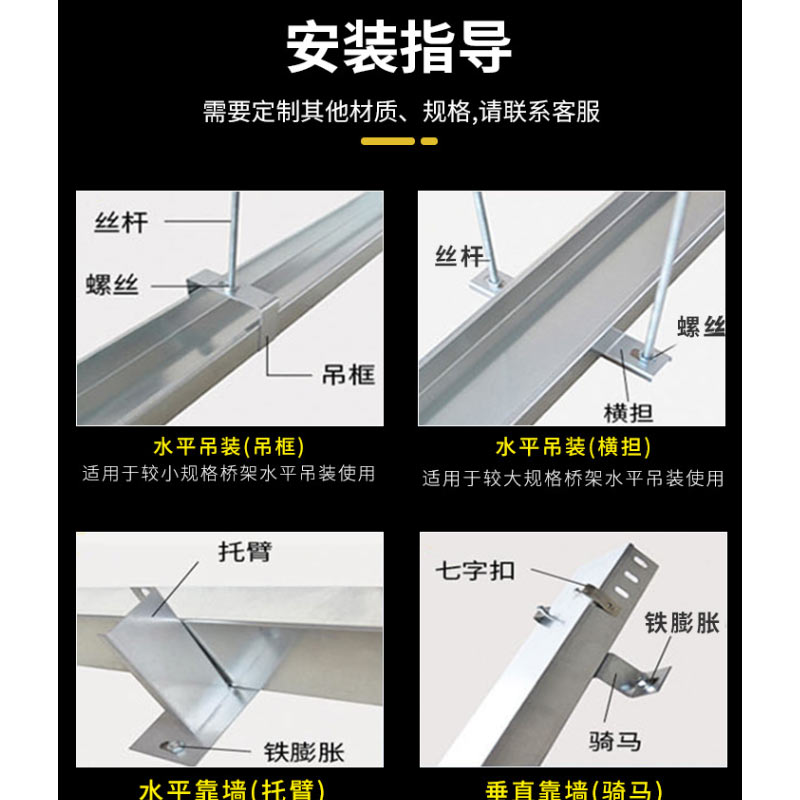 安装指导

需要定制其他材质、规格,请联系客服

丝杆

螺丝

吊框

水平吊装(吊框)

适用于较小规格桥架水平吊装使用

丝杆

螺丝

横担

水平吊装(横担)

适用于较大规格桥架水平吊装使用

托臂

铁膨胀

水平靠墙(托臂)

七字扣

铁膨胀

骑马

垂直靠墙(骑马)