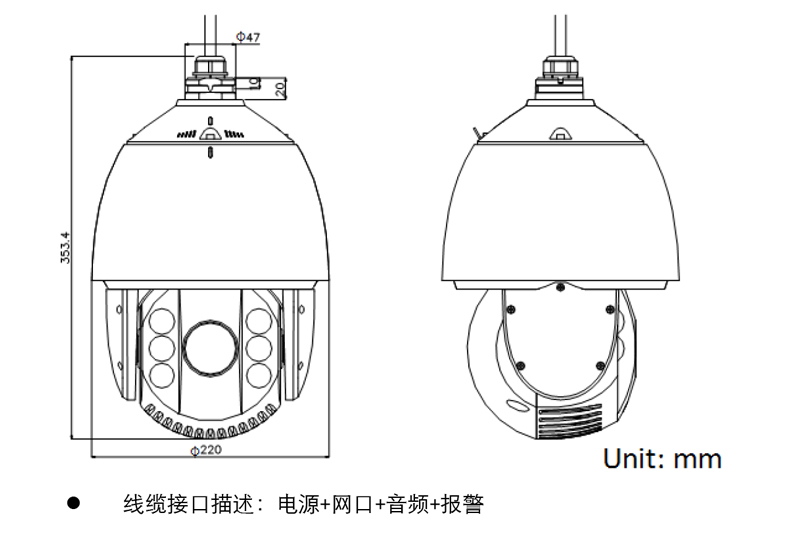 Φ47

20

353.4

Φ220

Unit: mm

● 线缆接口描述：电源+网口+音频+报警