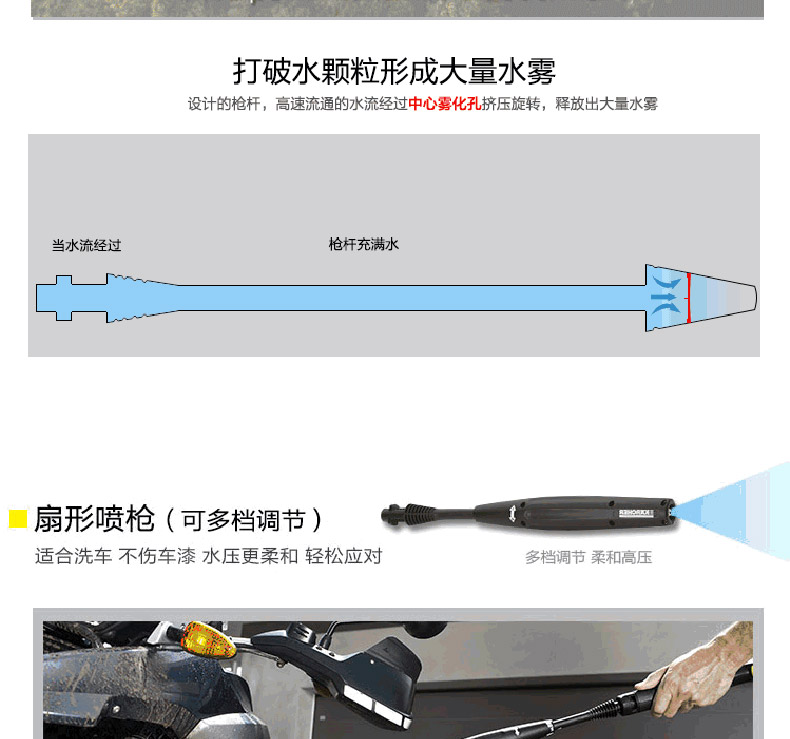 打破水颗粒形成大量水雾

设计的枪杆，高速流通的水流经过中心雾化孔挤压旋转，释放出大量水雾

当水流经过

枪杆充满水

扇形喷枪（可多档调节）

适合洗车 不伤车漆 水压更柔和 轻松应对

KÄRCHER

多档调节 柔和高压