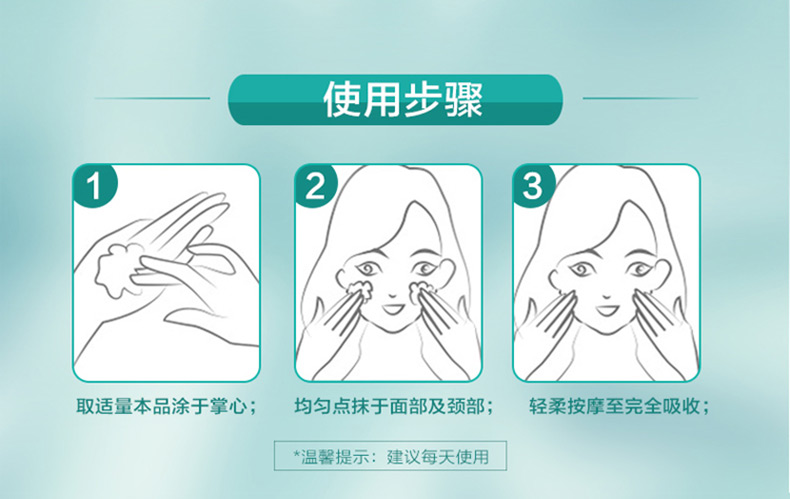 使用步骤

1

取适量本品涂于掌心；

2

均匀点抹于面部及颈部；

3

轻柔按摩至完全吸收；

*温馨提示：建议每天使用