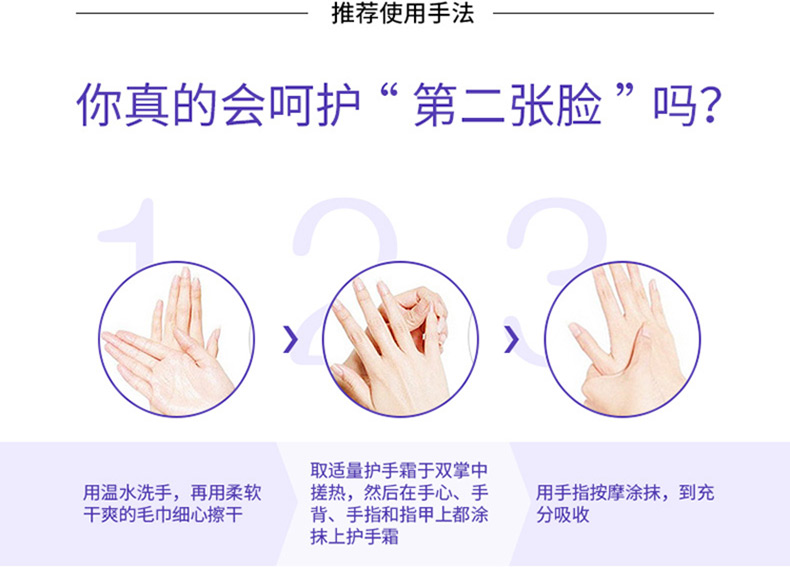 推荐使用手法

你真的会呵护“第二张脸”吗?

1

2

3

用温水洗手，再用柔软干爽的毛巾细心擦干

取适量护手霜于双掌中搓热，然后在手心、手背、手指和指甲上都涂抹上护手霜

用手指按摩涂抹，到充分吸收