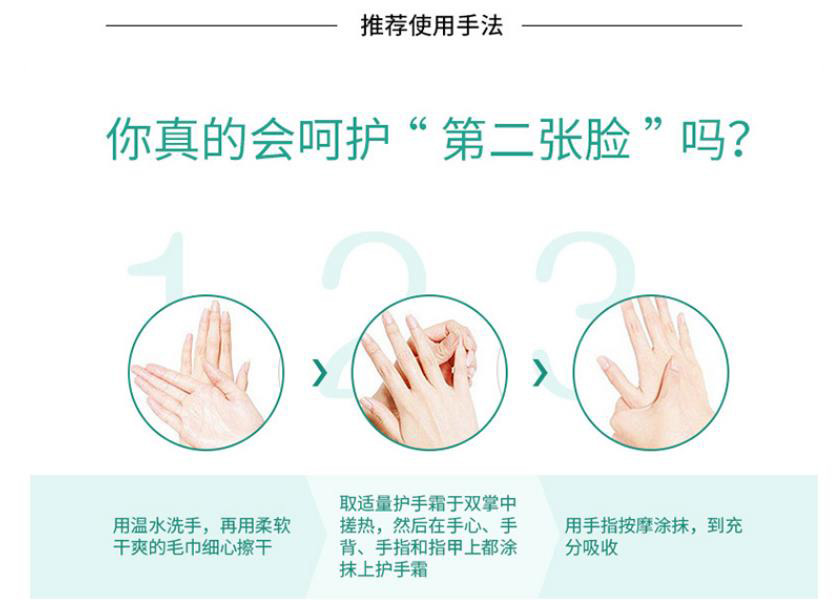 推荐使用手法

你真的会呵护“第二张脸”吗?

1 2 3

用温水洗手，再用柔软干爽的毛巾细心擦干

取适量护手霜于双掌中搓热，然后在手心、手背、手指和指甲上都涂抹上护手霜

用手指按摩涂抹，到充分吸收