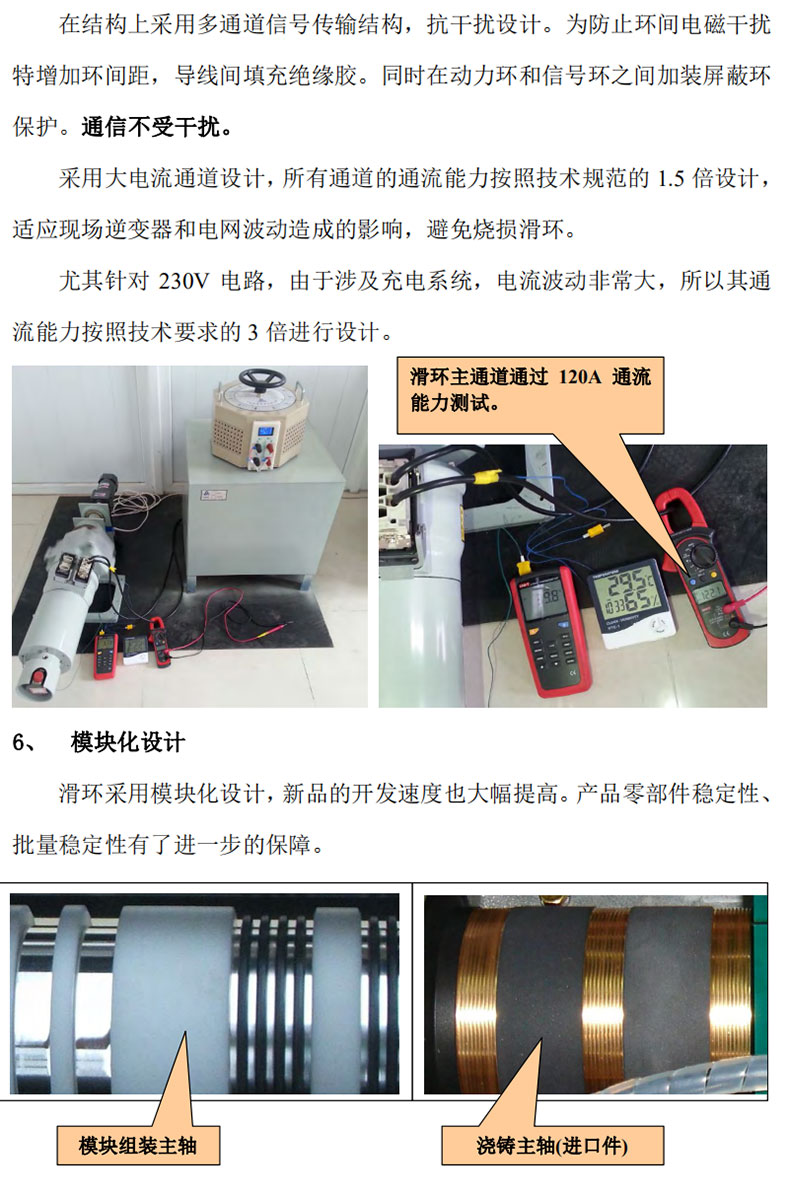 在结构上采用多通道信号传输结构，抗干扰设计。为防止环间电磁干扰特增加环间距，导线间填充绝缘胶。同时在动力环和信号环之间加装屏蔽环保护。通信不受干扰。

采用大电流通道设计，所有通道的通流能力按照技术规范的 1.5 倍设计，适应现场逆变器和电网波动造成的影响，避免烧损滑环。

尤其针对 230V 电路，由于涉及充电系统，电流波动非常大，所以其通流能力按照技术要求的 3 倍进行设计。

滑环主通道通过 120A 通流能力测试。

6、 模块化设计

滑环采用模块化设计，新品的开发速度也大幅提高。产品零部件稳定性、批量稳定性有了进一步的保障。

模块组装主轴

浇铸主轴(进口件)