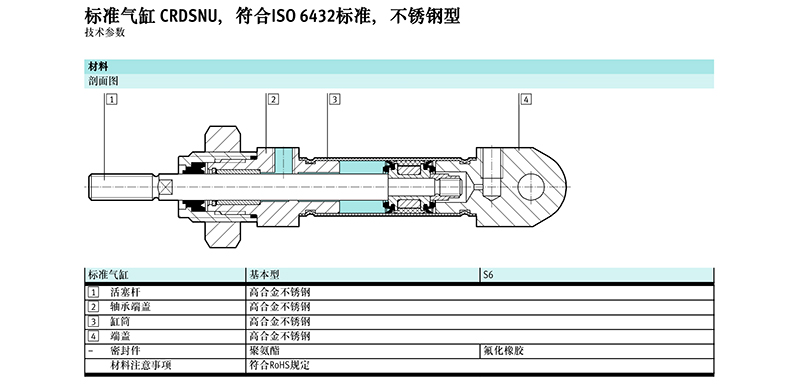 标准气缸 CRDSNU，符合ISO 6432标准，不锈钢型
技术参数

材料
剖面图

1
2
3
4

| 标准气缸 | 基本型 | S6 |
|---|---|---|
| 1 活塞杆 | 高合金不锈钢 | |
| 2 轴承端盖 | 高合金不锈钢 | |
| 3 缸筒 | 高合金不锈钢 | |
| 4 端盖 | 高合金不锈钢 | |
| – 密封件 | 聚氨酯 | 氟化橡胶 |
| 材料注意事项 | 符合RoHS规定 | |