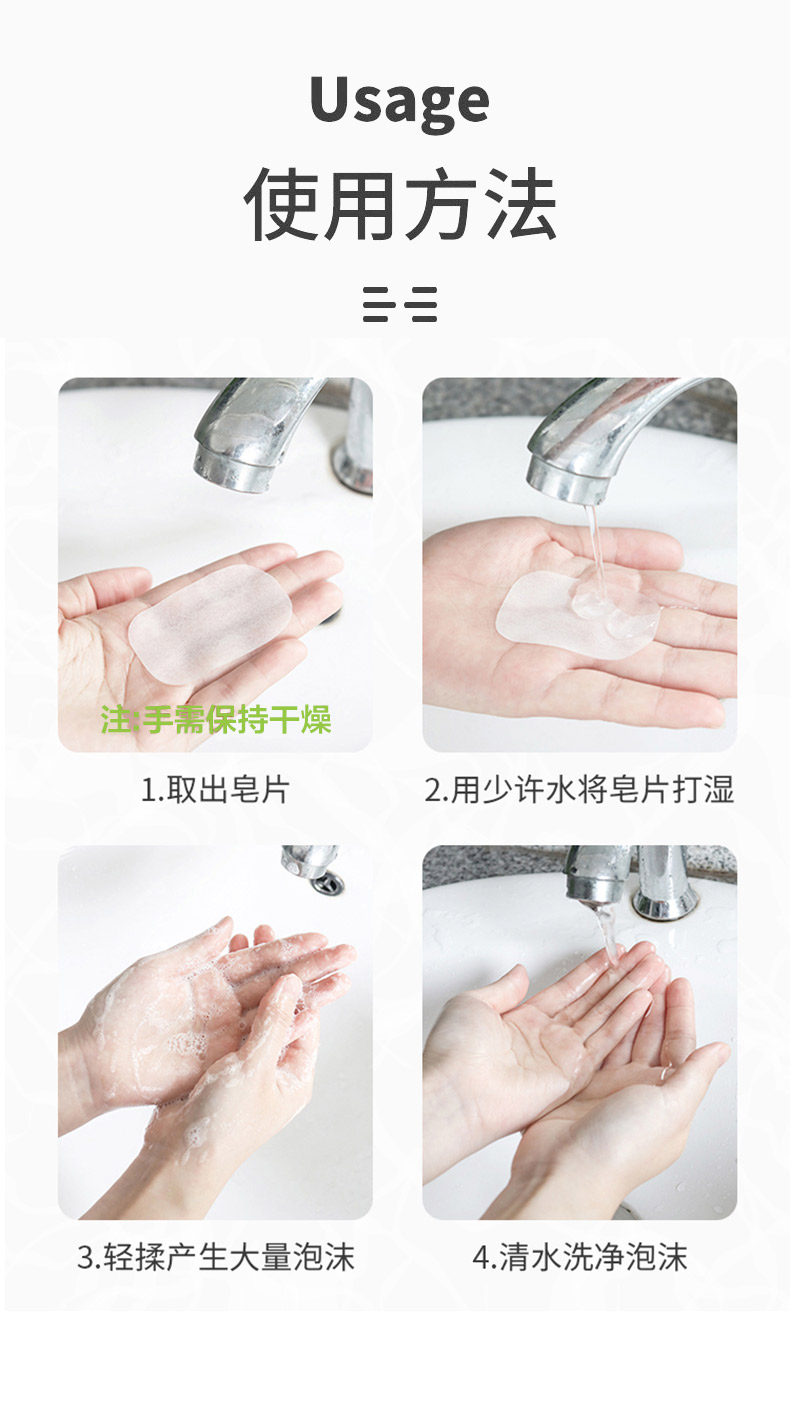 Usage
使用方法

注:手需保持干燥

1.取出皂片

2.用少许水将皂片打湿

3.轻揉产生大量泡沫

4.清水洗净泡沫