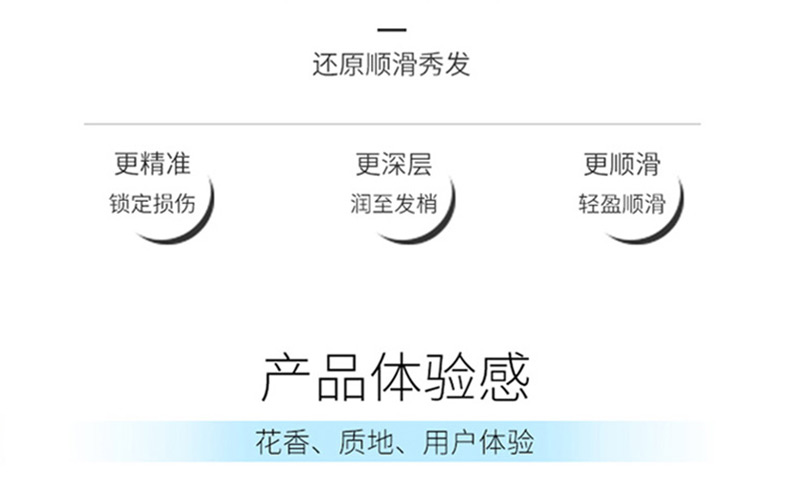 还原顺滑秀发

更精准
锁定损伤

更深层
润至发梢

更顺滑
轻盈顺滑

产品体验感

花香、质地、用户体验