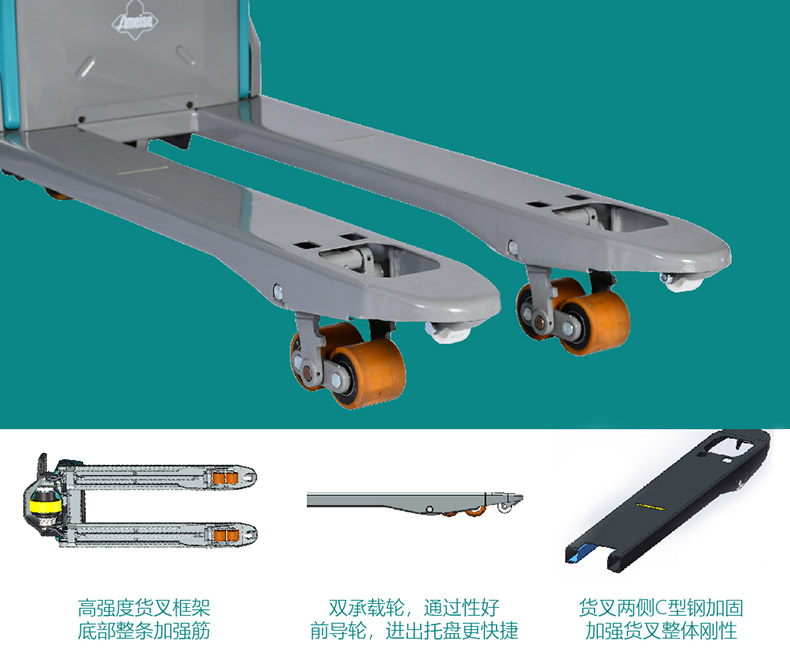 Ameise

高强度货叉框架
底部整条加强筋

双承载轮，通过性好
前导轮，进出托盘更快捷

货叉两侧C型钢加固
加强货叉整体刚性