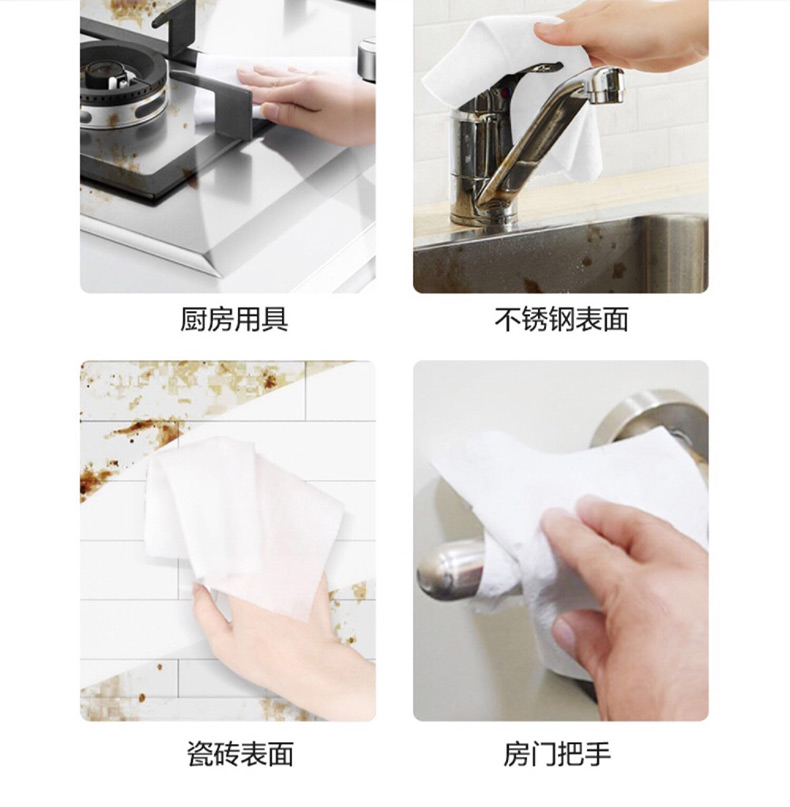 厨房用具

不锈钢表面

瓷砖表面

房门把手